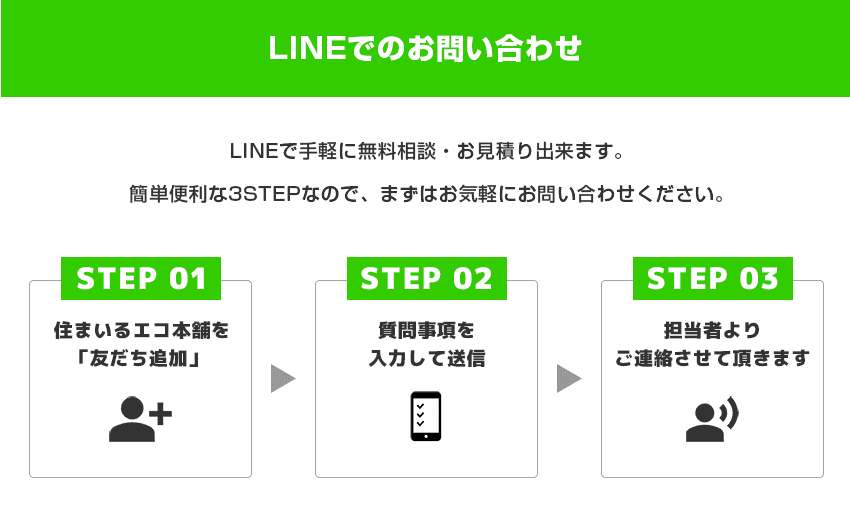 LINEでのお問い合わせ

LINEで手軽に無料相談・お見積り出来ます。

簡単便利な3STEPなので、まずはお気軽にお問い合わせください。

STEP 01

住まいるエコ本舗を「友だち追加」

STEP 02

質問事項を入力して送信

STEP 03

担当者よりご連絡させて頂きます